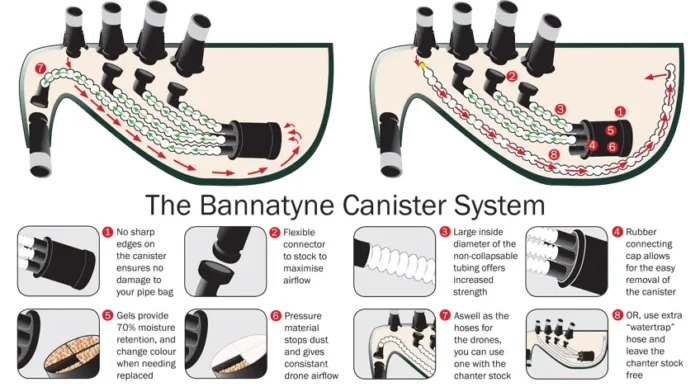 7

2
3
1
5
4
6
8

The Bannatyne Canister System

1 No sharp edges on the canister ensures no damage to your pipe bag

2 Flexible connector to stock to maximise airflow

3 Large inside diameter of the non-collapsable tubing offers increased strength

4 Rubber connecting cap allows for the easy removal of the canister

5 Gels provide 70% moisture retention, and change colour when needing replaced

6 Pressure material stops dust and gives consistant drone airflow

7 Aswell as the hoses for the drones, you can use one with the chanter stock

8 OR, use extra "watertrap" hose and leave the chanter stock free